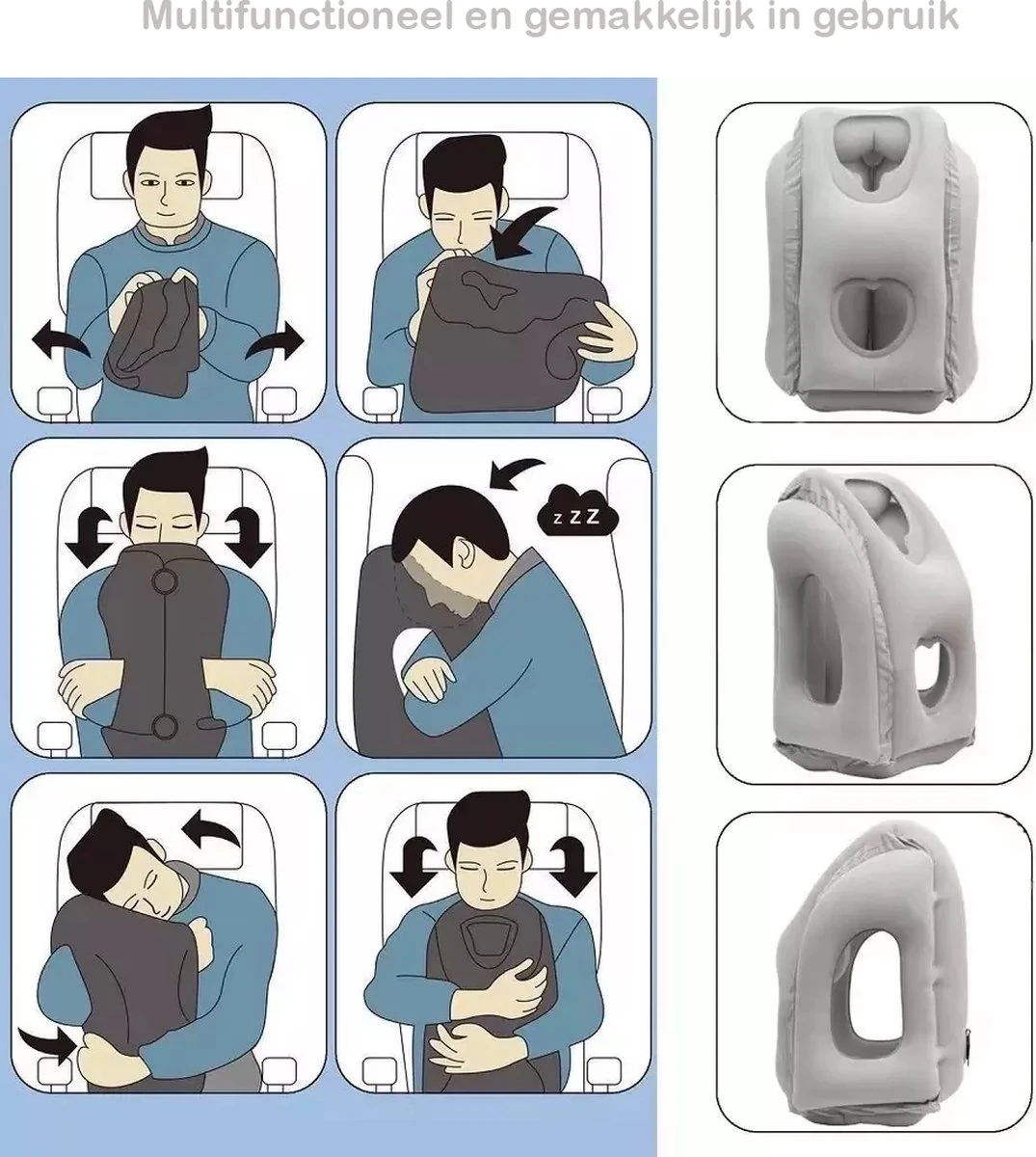 Multifunctioneel en gemakkelijk in gebruik

z Z Z