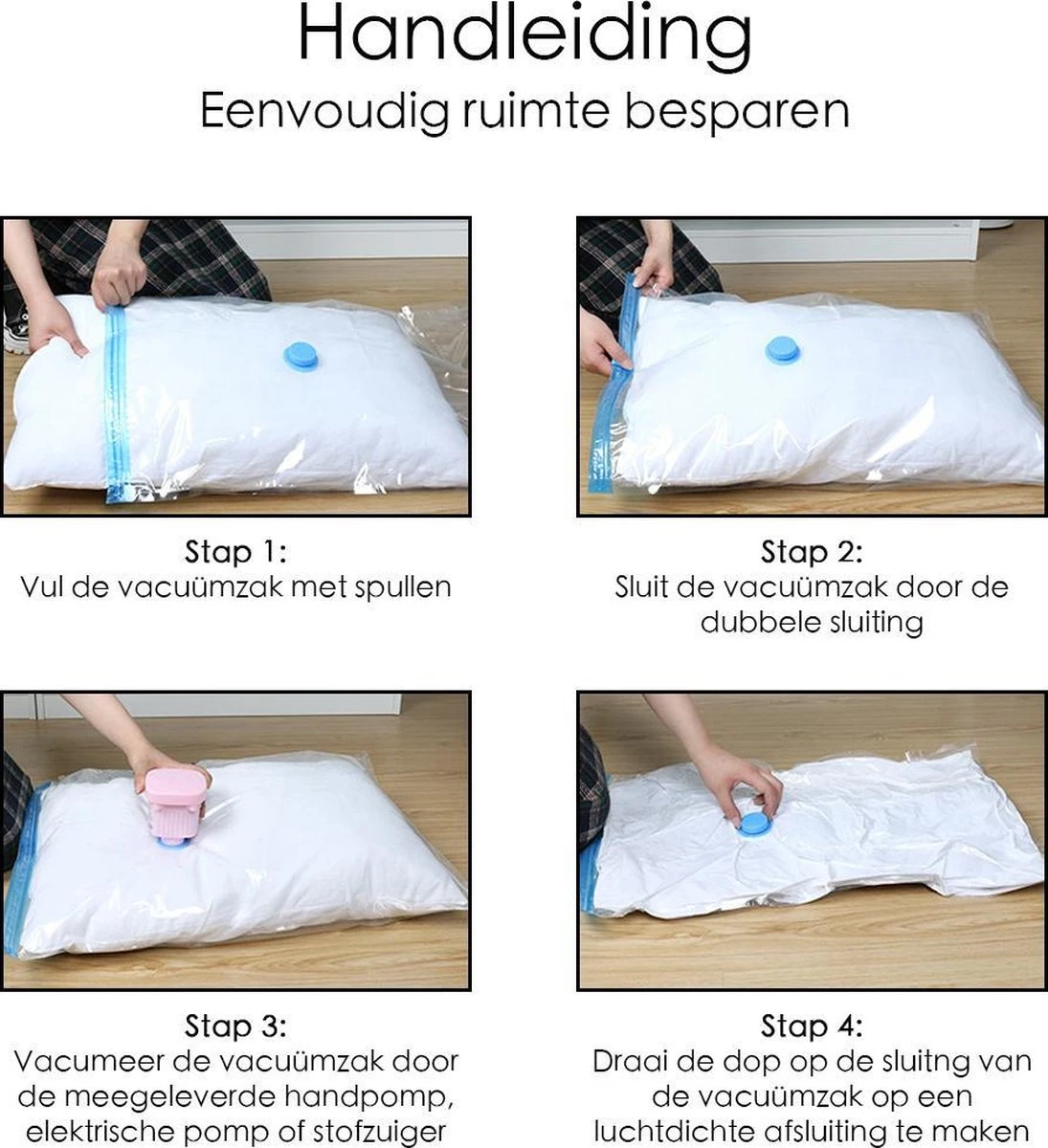 Handleiding
Eenvoudig ruimte besparen

Stap 1:
Vul de vacuümzak met spullen

Stap 2:
Sluit de vacuümzak door de dubbele sluiting

Stap 3:
Vacumeer de vacuümzak door de meegeleverde handpomp, elektrische pomp of stofzuiger

Stap 4:
Draai de dop op de sluitng van de vacuümzak op een luchtdichte afsluiting te maken