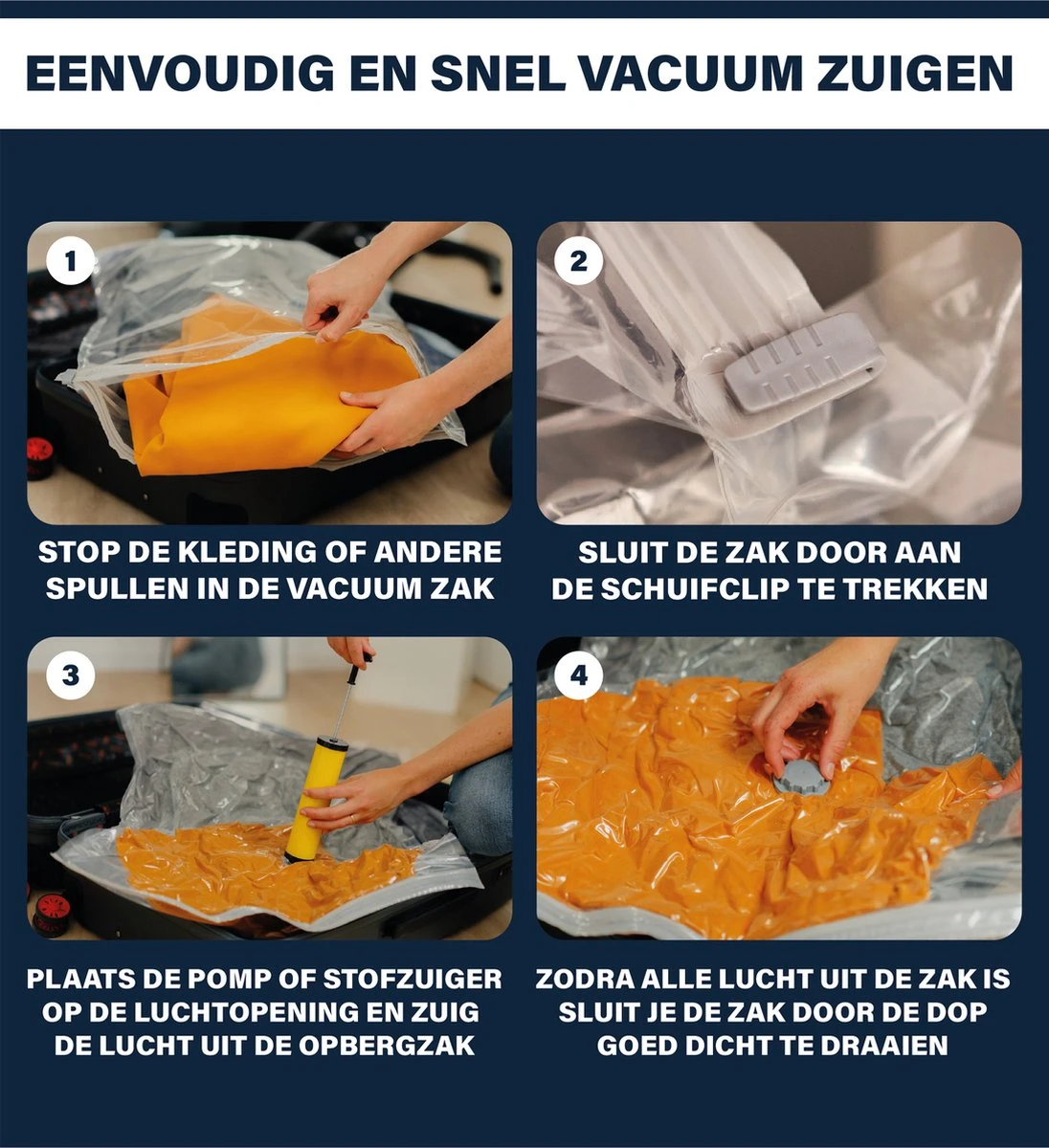 EENVOUDIG EN SNEL VACUUM ZUIGEN

1

STOP DE KLEDING OF ANDERE SPULLEN IN DE VACUUM ZAK

2

SLUIT DE ZAK DOOR AAN DE SCHUIFCLIP TE TREKKEN

3

PLAATS DE POMP OF STOFZUIGER OP DE LUCHTOPENING EN ZUIG DE LUCHT UIT DE OPBERGZAK

4

ZODRA ALLE LUCHT UIT DE ZAK IS SLUIT JE DE ZAK DOOR DE DOP GOED DICHT TE DRAAIEN