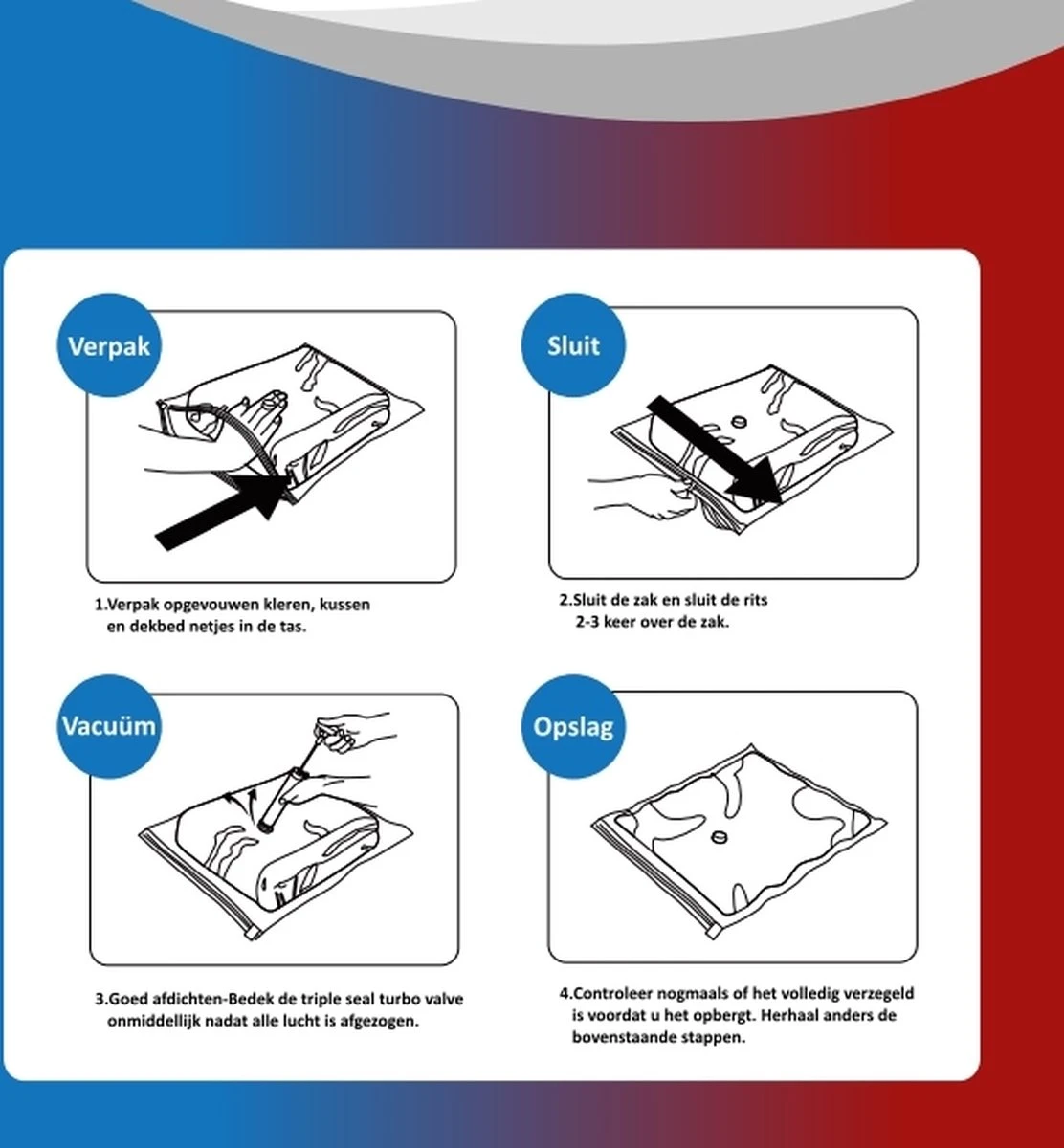 Verpak

1.Verpak opgevouwen kleren, kussen en dekbed netjes in de tas.

Sluit

2.Sluit de zak en sluit de rits 2-3 keer over de zak.

Vacuüm

3.Goed afdichten-Bedek de triple seal turbo valve onmiddellijk nadat alle lucht is afgezogen.

Opslag

4.Controleer nogmaals of het volledig verzegeld is voordat u het opbergt. Herhaal anders de bovenstaande stappen.