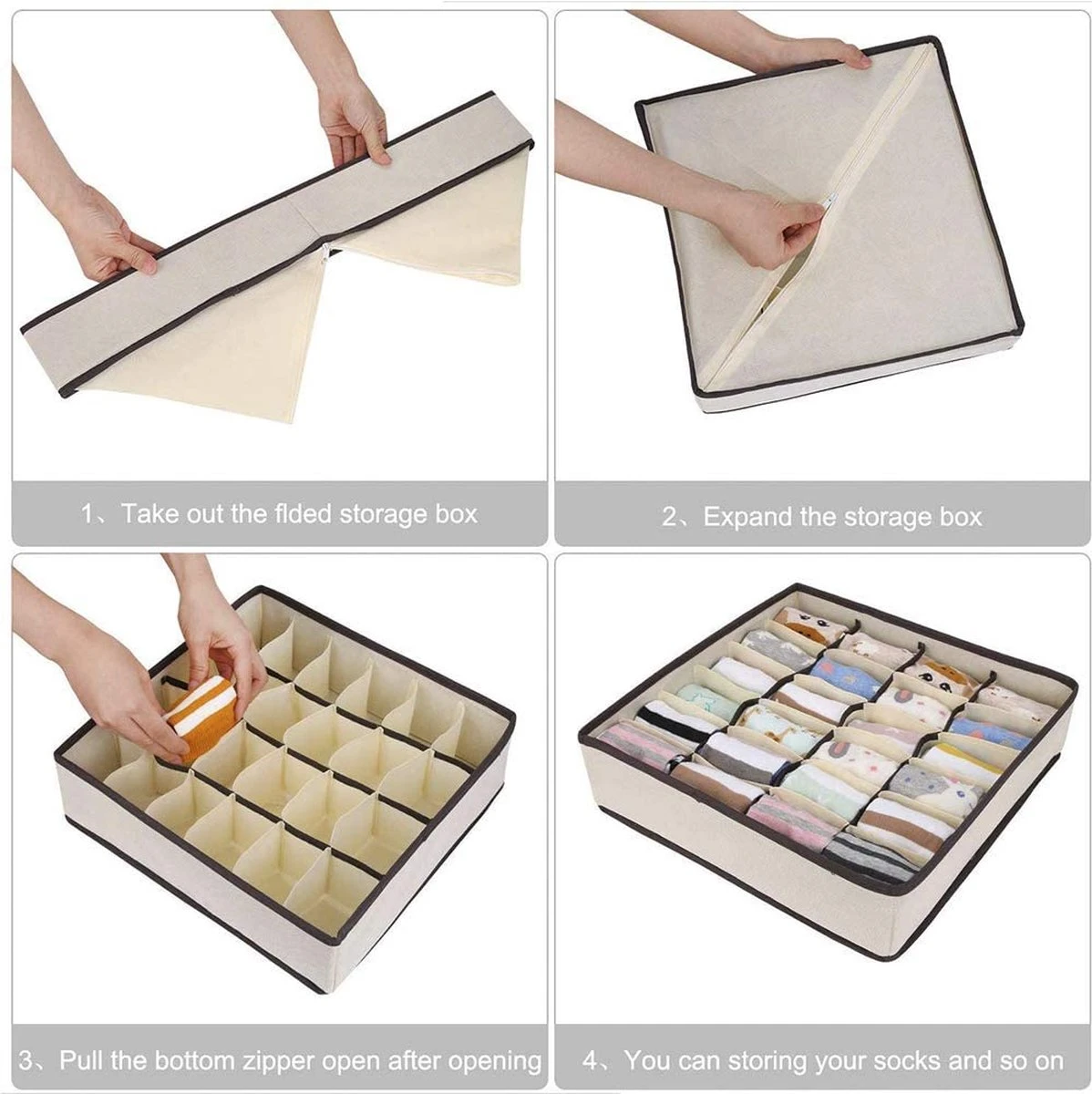 1、Take out the flded storage box

2、Expand the storage box

3、Pull the bottom zipper open after opening

4、You can storing your socks and so on