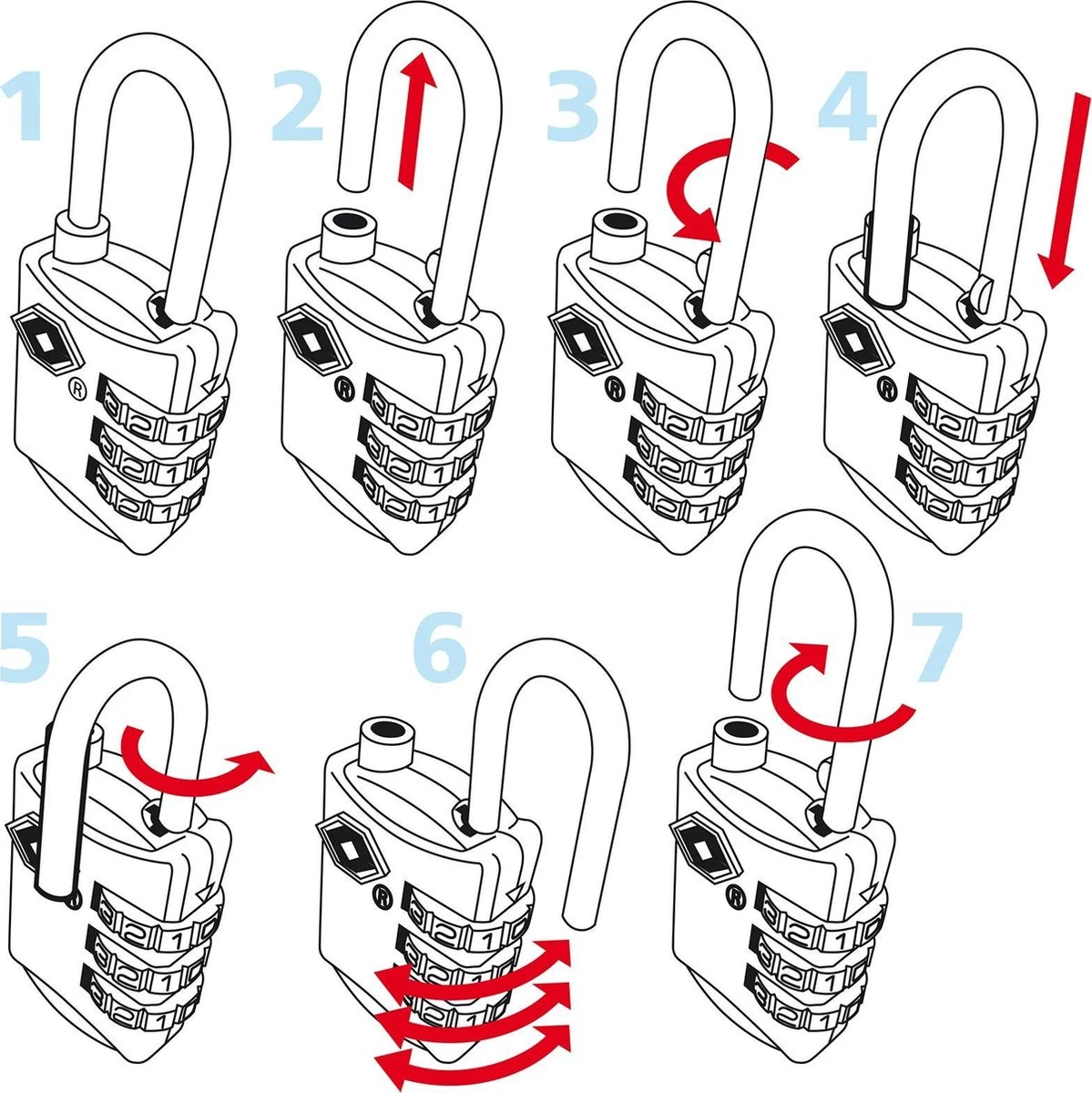 1

2

3

4

5

6

7