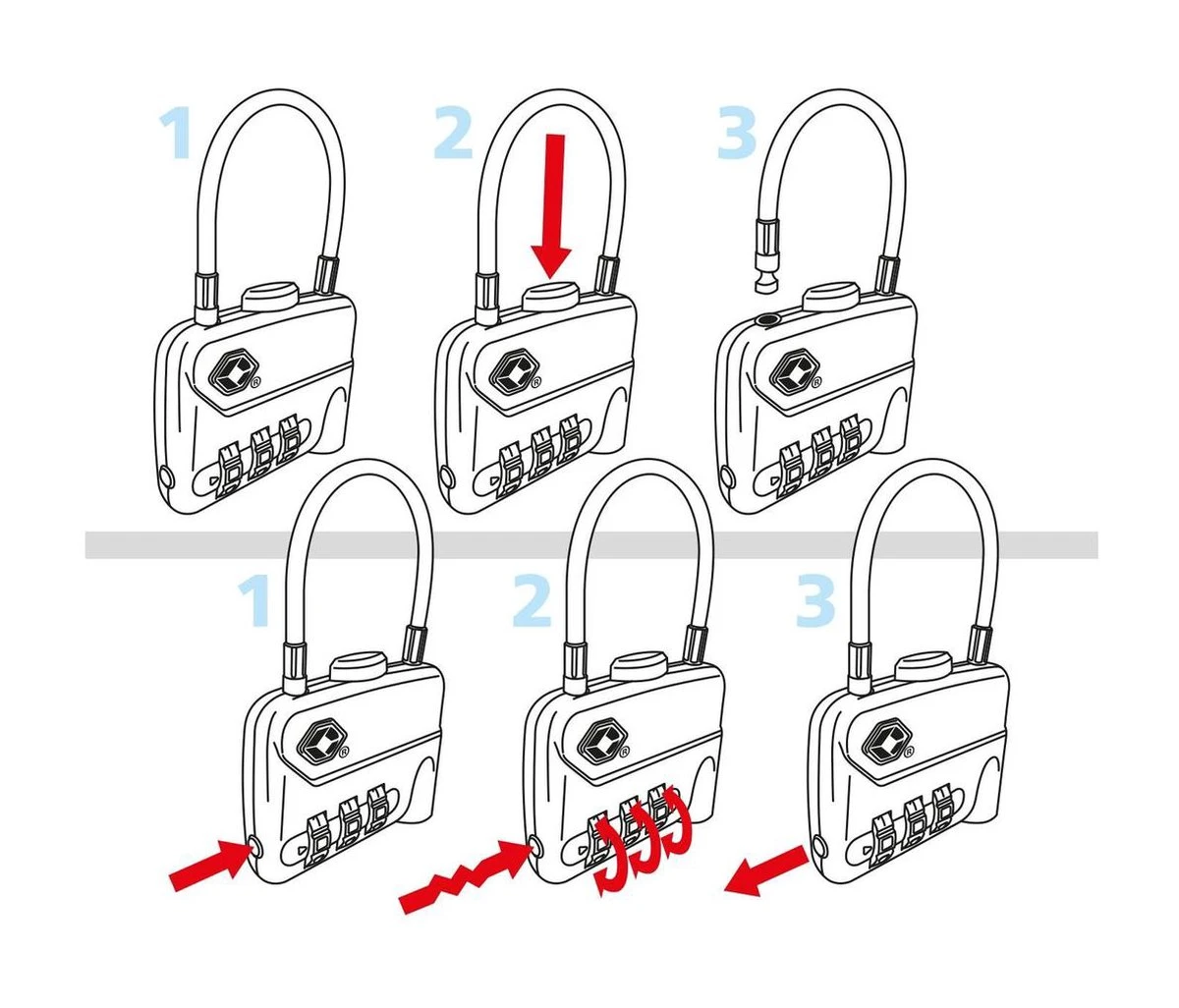 1
2
3
1
2
3