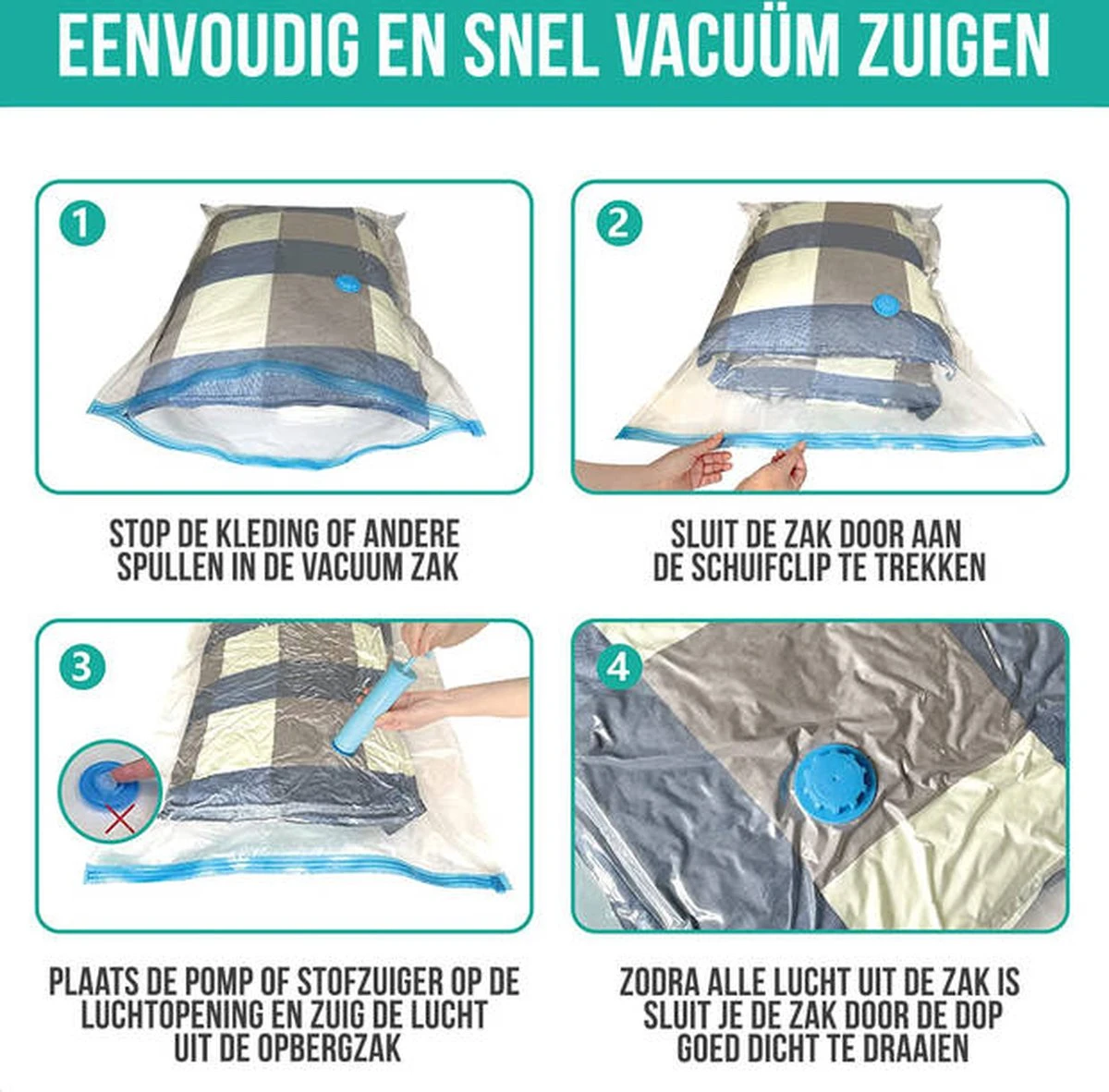 EENVOUDIG EN SNEL VACUÜM ZUIGEN

1

STOP DE KLEDING OF ANDERE SPULLEN IN DE VACUUM ZAK

2

SLUIT DE ZAK DOOR AAN DE SCHUIFCLIP TE TREKKEN

3

PLAATS DE POMP OF STOFZUIGER OP DE LUCHTOPENING EN ZUIG DE LUCHT UIT DE OPBERGZAK

4

ZODRA ALLE LUCHT UIT DE ZAK IS SLUIT JE DE ZAK DOOR DE DOP GOED DICHT TE DRAAIEN