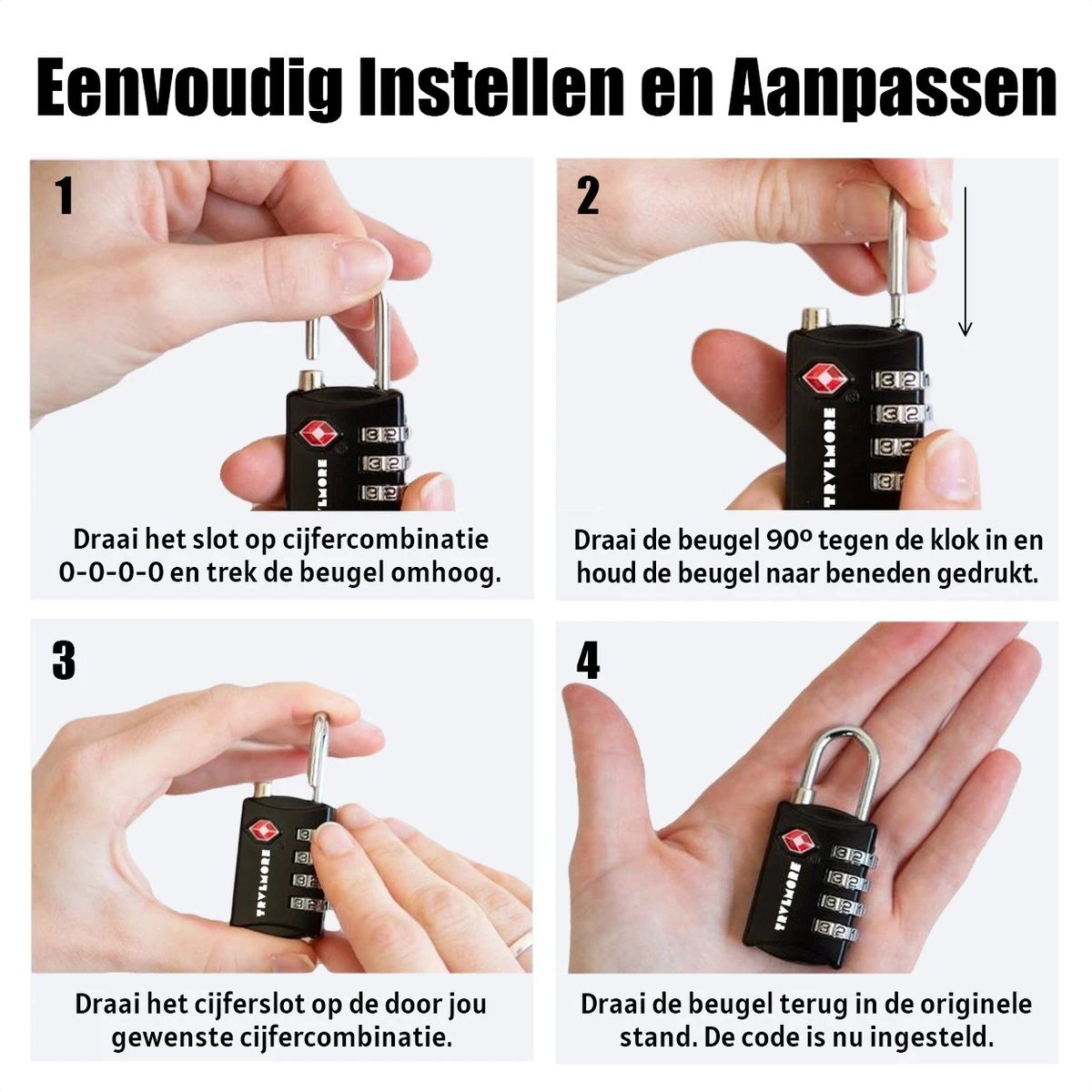 Eenvoudig Instellen en Aanpassen

1

TRVLMORE

Draai het slot op cijfercombinatie 0-0-0-0 en trek de beugel omhoog.

2

TRVLMORE

Draai de beugel 90º tegen de klok in en houd de beugel naar beneden gedrukt.

3

TRVLMORE

Draai het cijferslot op de door jou gewenste cijfercombinatie.

4

TRVLMORE

Draai de beugel terug in de originele stand. De code is nu ingesteld.