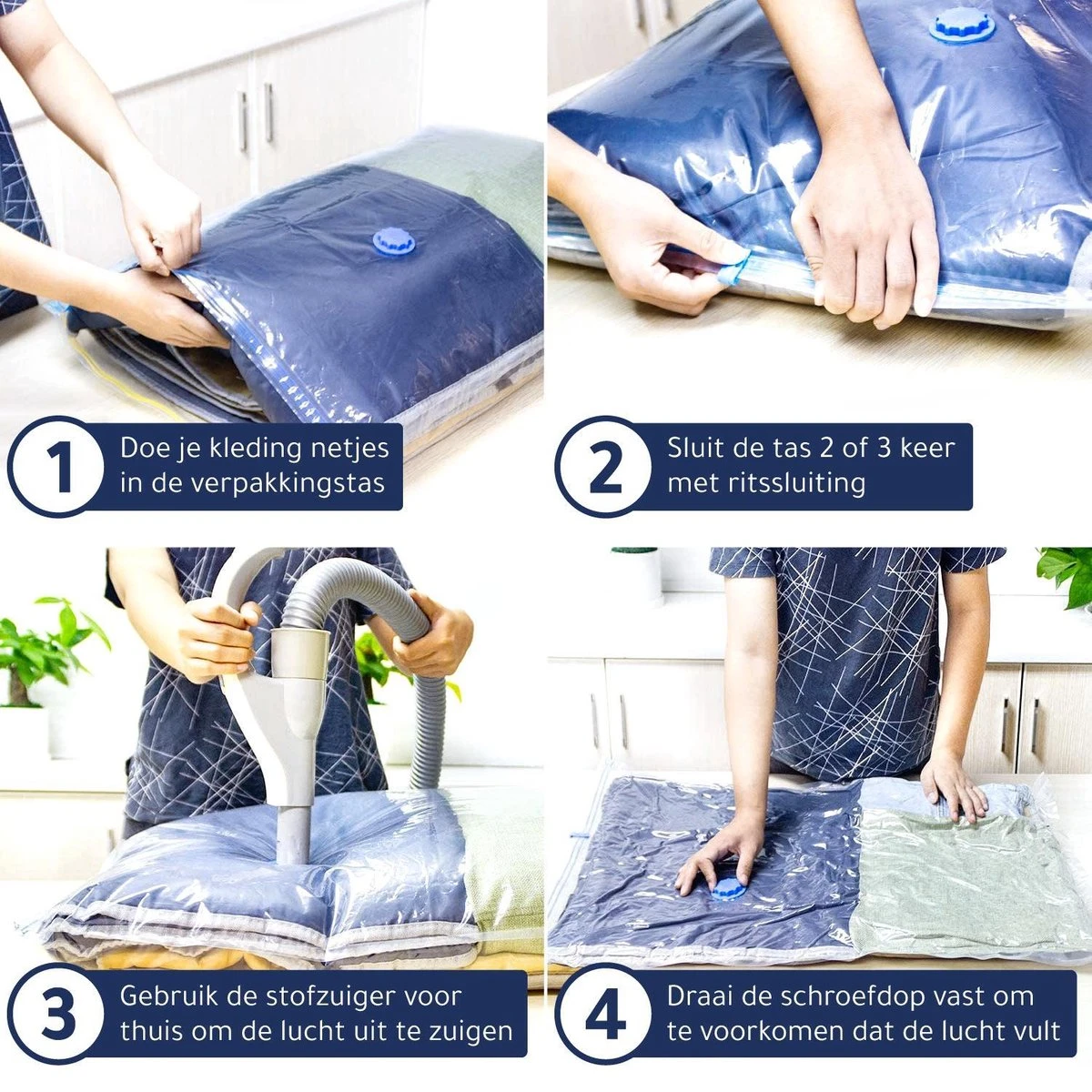 1 Doe je kleding netjes in de verpakkingstas

2 Sluit de tas 2 of 3 keer met ritssluiting

3 Gebruik de stofzuiger voor thuis om de lucht uit te zuigen

4 Draai de schroefdop vast om te voorkomen dat de lucht vult