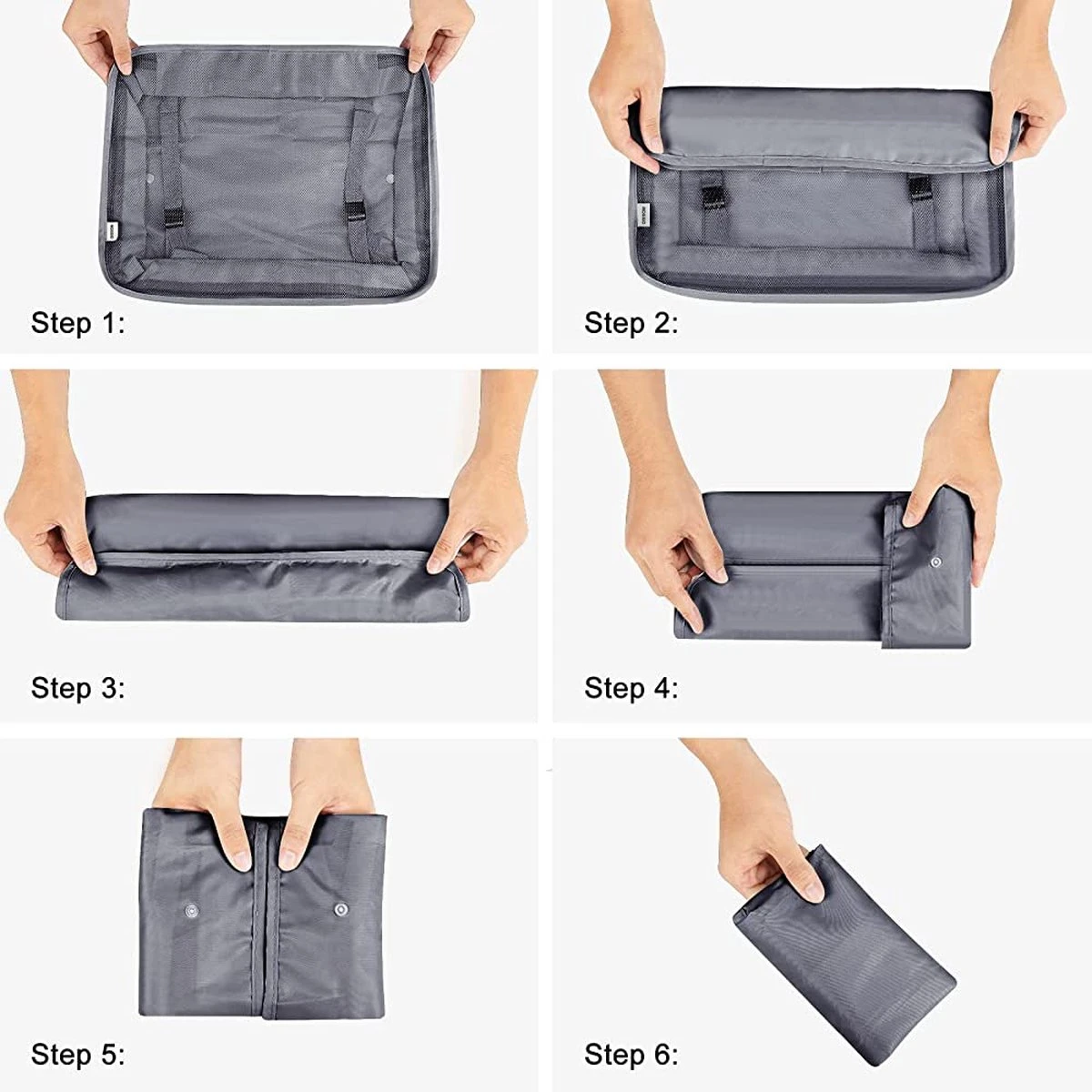 Step 1:

Step 2:

Step 3:

Step 4:

Step 5:

Step 6: