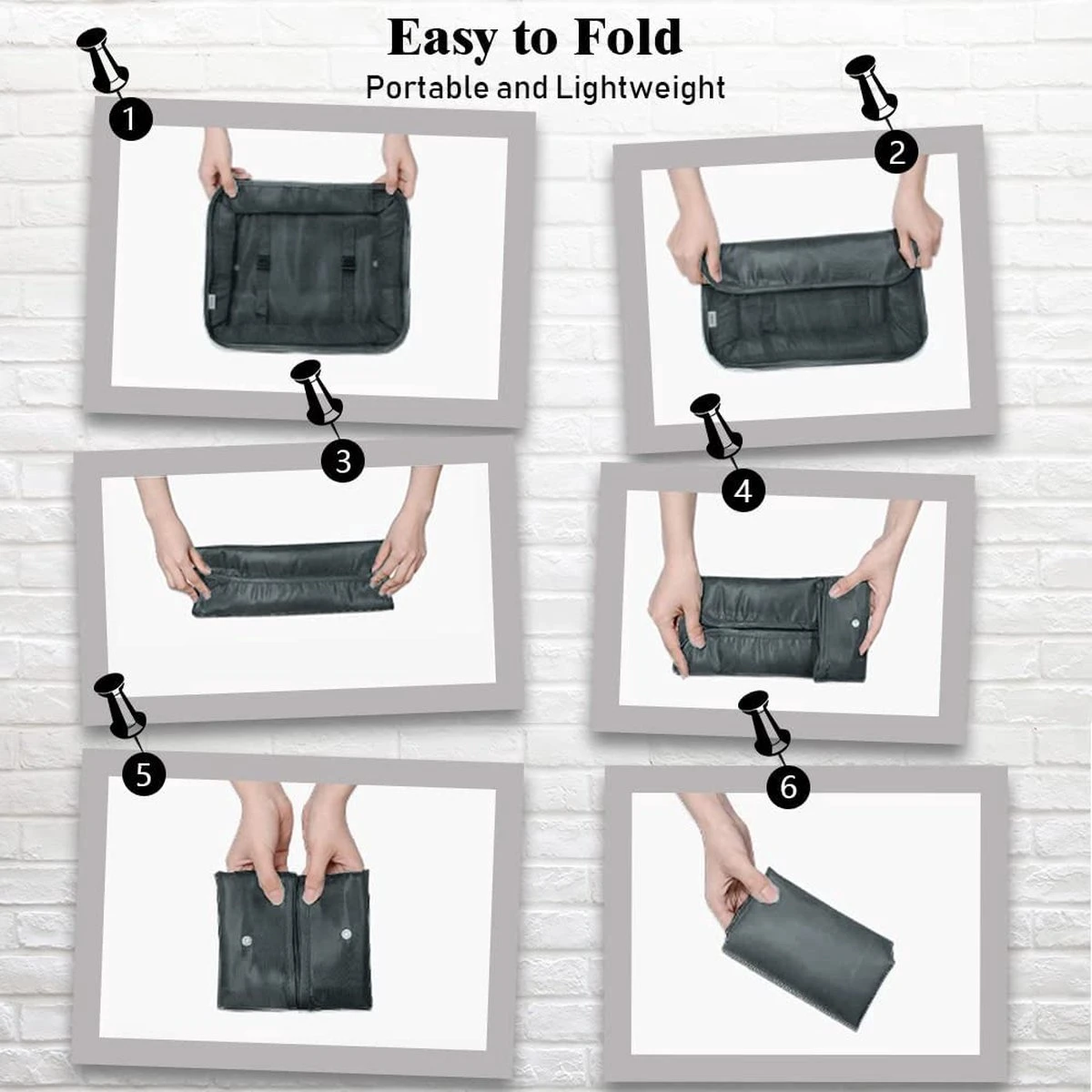 Easy to Fold

Portable and Lightweight

1

2

3

4

5

6