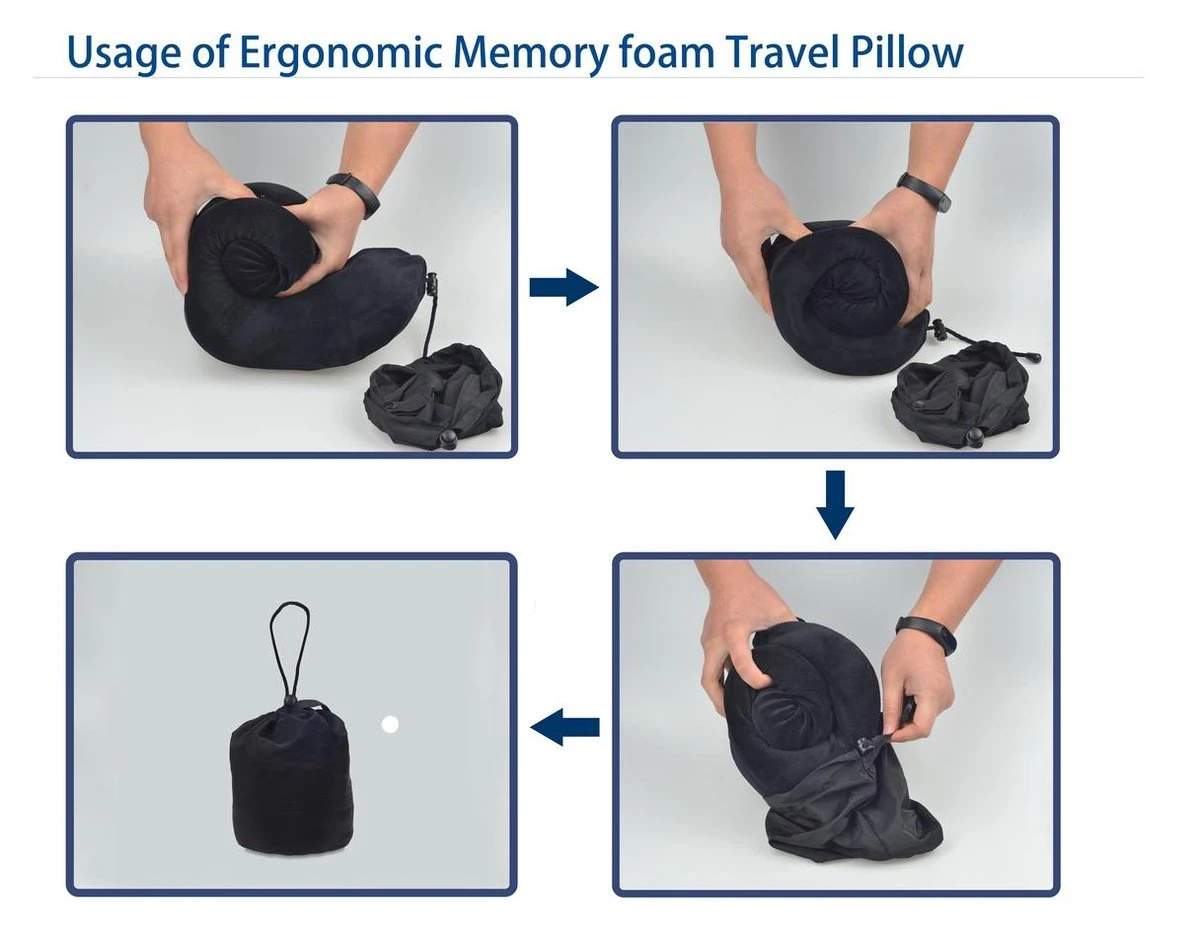 Usage of Ergonomic Memory foam Travel Pillow